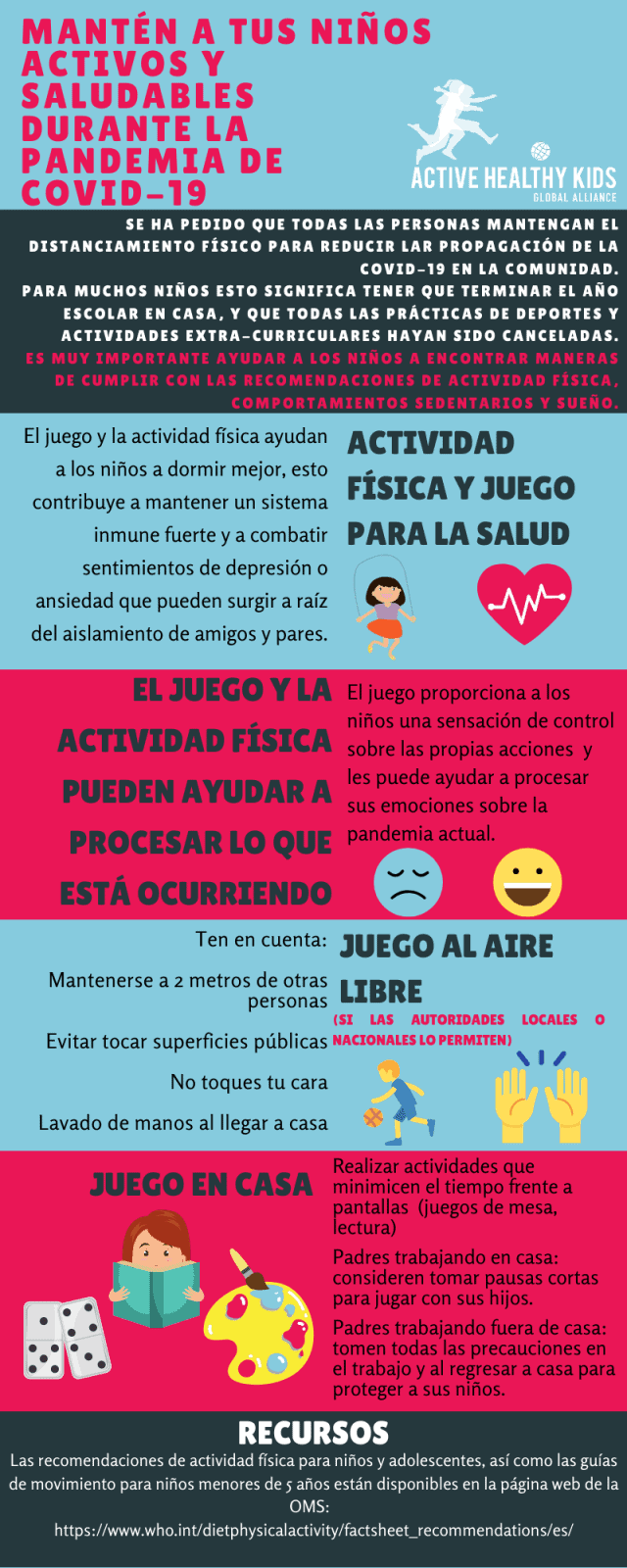 MANTÉN A TUS NIÑOS ACTIVOS Y SALUDABLES DURANTE LA PANDEMIA DE COVID-19

ACTIVE HEALTHY KIDS
GLOBAL ALLIANCE

SE HA PEDIDO QUE TODAS LAS PERSONAS MANTENGAN EL DISTANCIAMIENTO FÍSICO PARA REDUCIR LAR PROPAGACIÓN DE LA COVID-19 EN LA COMUNIDAD.
PARA MUCHOS NIÑOS ESTO SIGNIFICA TENER QUE TERMINAR EL AÑO ESCOLAR EN CASA, Y QUE TODAS LAS PRÁCTICAS DE DEPORTES Y ACTIVIDADES EXTRA-CURRICULARES HAYAN SIDO CANCELADAS.
ES MUY IMPORTANTE AYUDAR A LOS NIÑOS A ENCONTRAR MANERAS DE CUMPLIR CON LAS RECOMENDACIONES DE ACTIVIDAD FÍSICA, COMPORTAMIENTOS SEDENTARIOS Y SUEÑO.

El juego y la actividad física ayudan a los niños a dormir mejor, esto contribuye a mantener un sistema inmune fuerte y a combatir sentimientos de depresión o ansiedad que pueden surgir a raíz del aislamiento de amigos y pares.

ACTIVIDAD FÍSICA Y JUEGO PARA LA SALUD

EL JUEGO Y LA ACTIVIDAD FÍSICA PUEDEN AYUDAR A PROCESAR LO QUE ESTÁ OCURRIENDO

El juego proporciona a los niños una sensación de control sobre las propias acciones y les puede ayudar a procesar sus emociones sobre la pandemia actual.

Ten en cuenta:
Mantenerse a 2 metros de otras personas
Evitar tocar superficies públicas
No toques tu cara
Lavado de manos al llegar a casa

JUEGO AL AIRE LIBRE
(SI LAS AUTORIDADES LOCALES O NACIONALES LO PERMITEN)

JUEGO EN CASA

Realizar actividades que minimicen el tiempo frente a pantallas (juegos de mesa, lectura)
Padres trabajando en casa: consideren tomar pausas cortas para jugar con sus hijos.
Padres trabajando fuera de casa: tomen todas las precauciones en el trabajo y al regresar a casa para proteger a sus niños.

RECURSOS
Las recomendaciones de actividad física para niños y adolescentes, así como las guías de movimiento para niños menores de 5 años están disponibles en la página web de la OMS:
https://www.who.int/dietphysicalactivity/factsheet_recommendations/es/