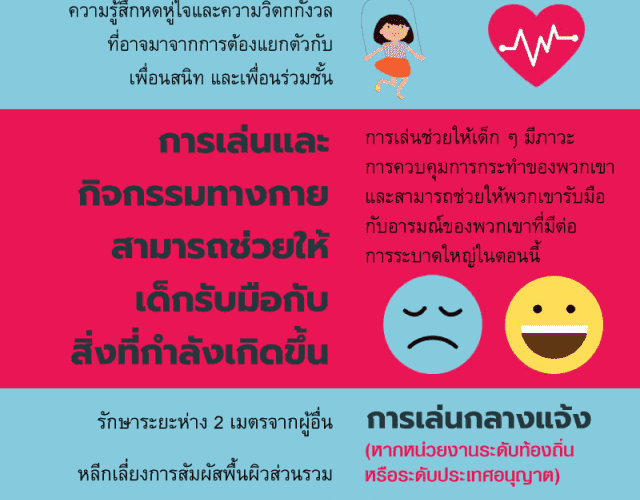 ความรู้สึกหดหู่ใจและความวิตกกังวล ที่อาจมาจากการต้องแยกตัวกับ เพื่อนสนิท และเพื่อนร่วมชั้น

การเล่นและ กิจกรรมทางกาย สามารถช่วยให้ เด็กรับมือกับ สิ่งที่กำลังเกิดขึ้น

การเล่นช่วยให้เด็ก ๆ มีภาวะ การควบคุมการกระทำของพวกเขา และสามารถช่วยให้พวกเขารับมือ กับอารมณ์ของพวกเขาที่มีต่อ การระบาดใหญ่ในตอนนี้

รักษาระยะห่าง 2 เมตรจากผู้อื่น

หลีกเลี่ยงการสัมผัสพื้นผิวส่วนรวม

การเล่นกลางแจ้ง

(หากหน่วยงานระดับท้องถิ่น หรือระดับประเทศอนุญาต)