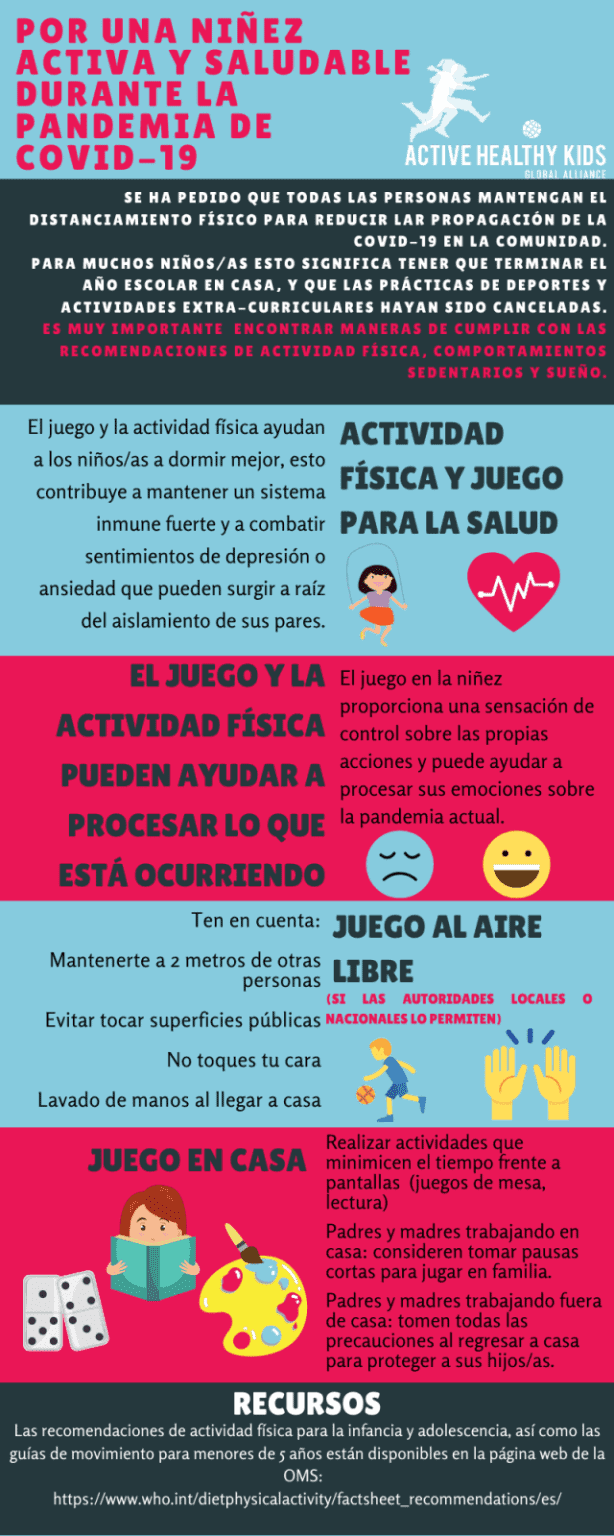 POR UNA NIÑEZ ACTIVA Y SALUDABLE DURANTE LA PANDEMIA DE COVID-19

ACTIVE HEALTHY KIDS
GLOBAL ALLIANCE

SE HA PEDIDO QUE TODAS LAS PERSONAS MANTENGAN EL DISTANCIAMIENTO FÍSICO PARA REDUCIR LAR PROPAGACIÓN DE LA COVID-19 EN LA COMUNIDAD.
PARA MUCHOS NIÑOS/AS ESTO SIGNIFICA TENER QUE TERMINAR EL AÑO ESCOLAR EN CASA, Y QUE LAS PRÁCTICAS DE DEPORTES Y ACTIVIDADES EXTRA-CURRICULARES HAYAN SIDO CANCELADAS.
ES MUY IMPORTANTE ENCONTRAR MANERAS DE CUMPLIR CON LAS RECOMENDACIONES DE ACTIVIDAD FÍSICA, COMPORTAMIENTOS SEDENTARIOS Y SUEÑO.

El juego y la actividad física ayudan a los niños/as a dormir mejor, esto contribuye a mantener un sistema inmune fuerte y a combatir sentimientos de depresión o ansiedad que pueden surgir a raíz del aislamiento de sus pares.

ACTIVIDAD FÍSICA Y JUEGO PARA LA SALUD

EL JUEGO Y LA ACTIVIDAD FÍSICA PUEDEN AYUDAR A PROCESAR LO QUE ESTÁ OCURRIENDO

El juego en la niñez proporciona una sensación de control sobre las propias acciones y puede ayudar a procesar sus emociones sobre la pandemia actual.

Ten en cuenta:
Mantenerte a 2 metros de otras personas
Evitar tocar superficies públicas
No toques tu cara
Lavado de manos al llegar a casa

JUEGO AL AIRE LIBRE
(SI LAS AUTORIDADES LOCALES O NACIONALES LO PERMITEN)

JUEGO EN CASA

Realizar actividades que minimicen el tiempo frente a pantallas (juegos de mesa, lectura)

Padres y madres trabajando en casa: consideren tomar pausas cortas para jugar en familia.

Padres y madres trabajando fuera de casa: tomen todas las precauciones al regresar a casa para proteger a sus hijos/as.

RECURSOS
Las recomendaciones de actividad física para la infancia y adolescencia, así como las guías de movimiento para menores de 5 años están disponibles en la página web de la OMS:
https://www.who.int/dietphysicalactivity/factsheet_recommendations/es/