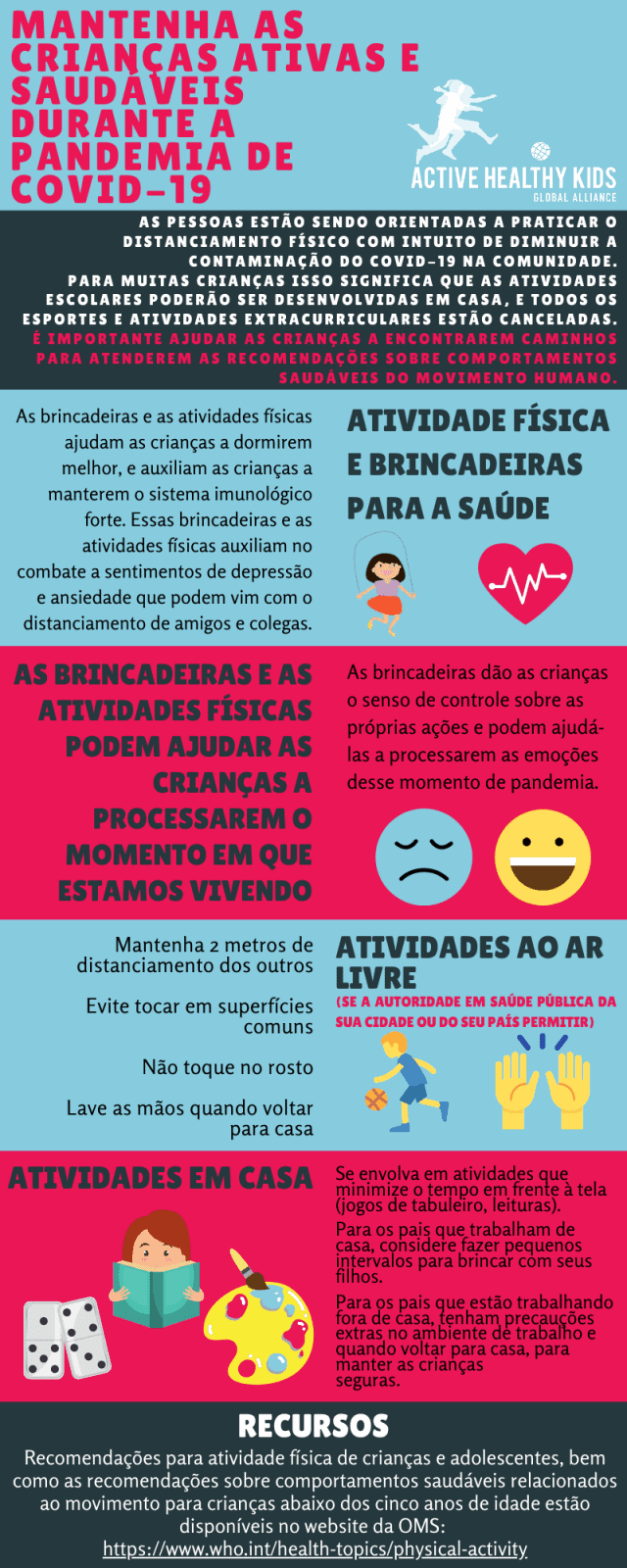 MANTENHA AS CRIANÇAS ATIVAS E SAUDÁVEIS DURANTE A PANDEMIA DE COVID-19

ACTIVE HEALTHY KIDS
GLOBAL ALLIANCE

AS PESSOAS ESTÃO SENDO ORIENTADAS A PRATICAR O DISTANCIAMENTO FÍSICO COM INTUITO DE DIMINUIR A CONTAMINAÇÃO DO COVID-19 NA COMUNIDADE. PARA MUITAS CRIANÇAS ISSO SIGNIFICA QUE AS ATIVIDADES ESCOLARES PODERÃO SER DESENVOLVIDAS EM CASA, E TODOS OS ESPORTES E ATIVIDADES EXTRACURRICULARES ESTÃO CANCELADAS. É IMPORTANTE AJUDAR AS CRIANÇAS A ENCONTRAREM CAMINHOS PARA ATENDEREM AS RECOMENDAÇÕES SOBRE COMPORTAMENTOS SAUDÁVEIS DO MOVIMENTO HUMANO.

As brincadeiras e as atividades físicas ajudam as crianças a dormirem melhor, e auxiliam as crianças a manterem o sistema imunológico forte. Essas brincadeiras e as atividades físicas auxiliam no combate a sentimentos de depressão e ansiedade que podem vim com o distanciamento de amigos e colegas.

ATIVIDADE FÍSICA E BRINCADEIRAS PARA A SAÚDE

AS BRINCADEIRAS E AS ATIVIDADES FÍSICAS PODEM AJUDAR AS CRIANÇAS A PROCESSAREM O MOMENTO EM QUE ESTAMOS VIVENDO

As brincadeiras dão as crianças o senso de controle sobre as próprias ações e podem ajudá-las a processarem as emoções desse momento de pandemia.

Mantenha 2 metros de distanciamento dos outros

Evite tocar em superfícies comuns

Não toque no rosto

Lave as mãos quando voltar para casa

ATIVIDADES AO AR LIVRE
(SE A AUTORIDADE EM SAÚDE PÚBLICA DA SUA CIDADE OU DO SEU PAÍS PERMITIR)

ATIVIDADES EM CASA

Se envolva em atividades que minimize o tempo em frente à tela (jogos de tabuleiro, leituras).

Para os pais que trabalham de casa, considere fazer pequenos intervalos para brincar com seus filhos.

Para os pais que estão trabalhando fora de casa, tenham precauções extras no ambiente de trabalho e quando voltar para casa, para manter as crianças seguras.

RECURSOS

Recomendações para atividade física de crianças e adolescentes, bem como as recomendações sobre comportamentos saudáveis relacionados ao movimento para crianças abaixo dos cinco anos de idade estão disponíveis no website da OMS:
https://www.who.int/health-topics/physical-activity